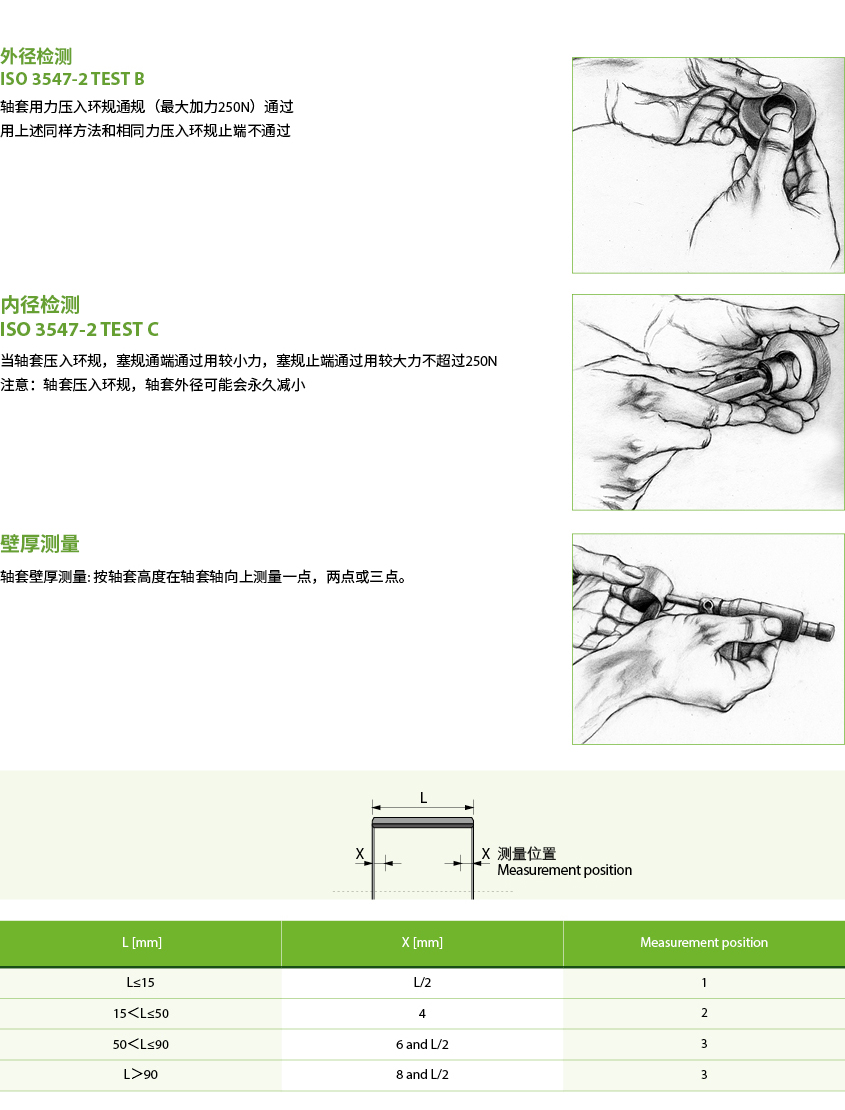 外径检测
ISO 3547-2 TEST B

轴套用力压入环规通规（最大加力250N）通过
用上述同样方法和相同力压入环规止端不通过

内径检测
ISO 3547-2 TEST C

当轴套压入环规，塞规通端通过用较小力，塞规止端通过用较大力不超过250N
注意：轴套压入环规，轴套外径可能会永久减小

壁厚测量

轴套壁厚测量: 按轴套高度在轴套轴向上测量一点，两点或三点。

L
X
X 测量位置
Measurement position

| L [mm] | X [mm] | Measurement position |
|---|---|---|
| L≤15 | L/2 | 1 |
| 15＜L≤50 | 4 | 2 |
| 50＜L≤90 | 6 and L/2 | 3 |
| L＞90 | 8 and L/2 | 3 |